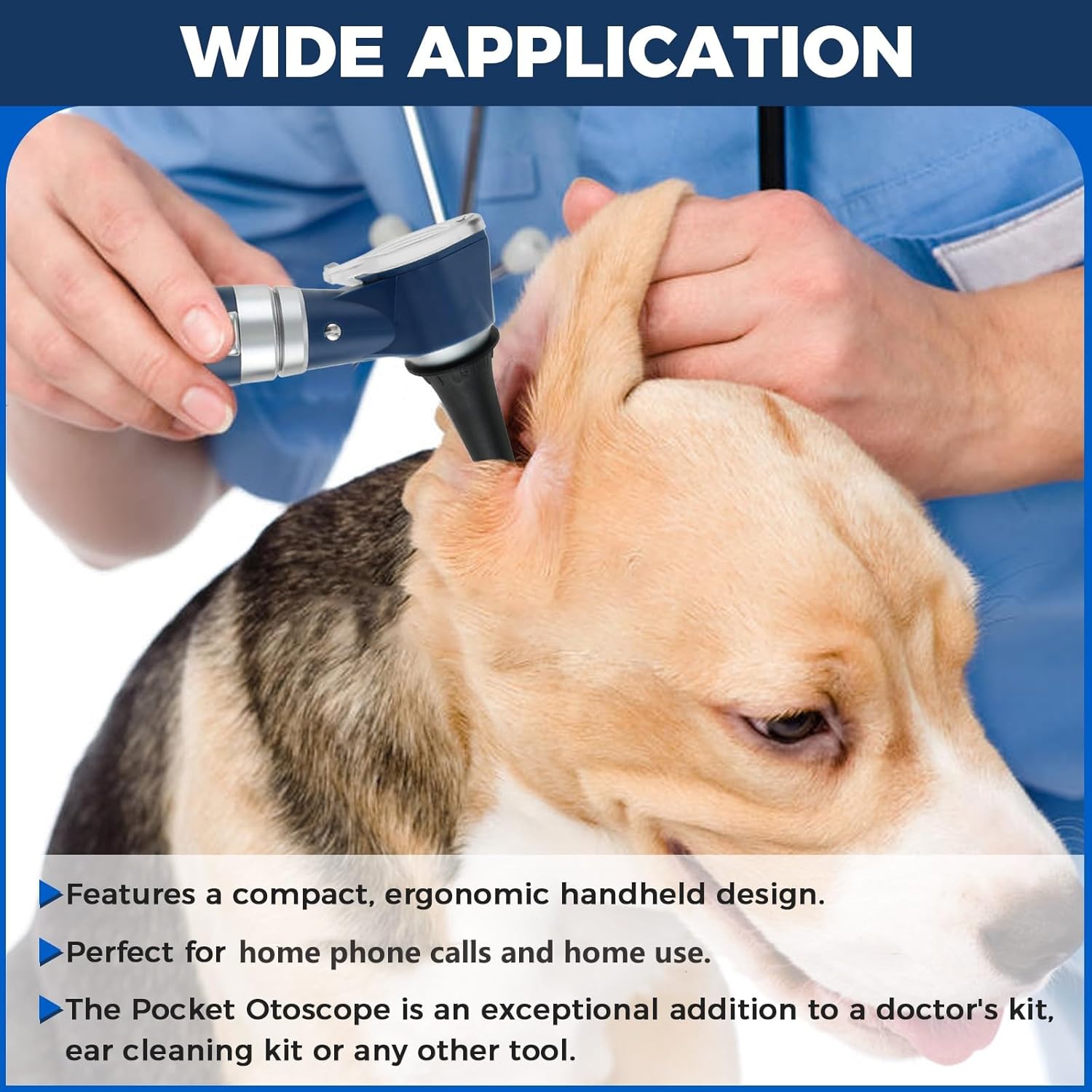 WIDE APPLICATION

Features a compact, ergonomic handheld design.

Perfect for home phone calls and home use.

The Pocket Otoscope is an exceptional addition to a doctor's kit, ear cleaning kit or any other tool.